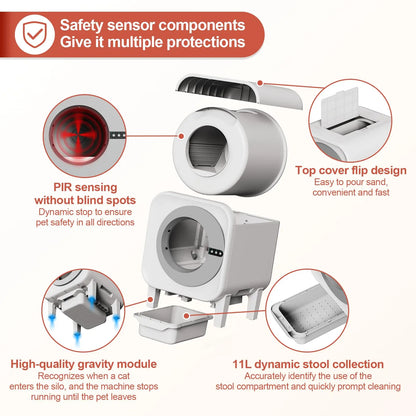 Safety sensor components
Give it multiple protections

PIR sensing without blind spots
Dynamic stop to ensure pet safety in all directions

Top cover flip design
Easy to pour sand, convenient and fast

High-quality gravity module
Recognizes when a cat enters the silo, and the machine stops running until the pet leaves

11L dynamic stool collection
Accurately identify the use of the stool compartment and quickly prompt cleaning